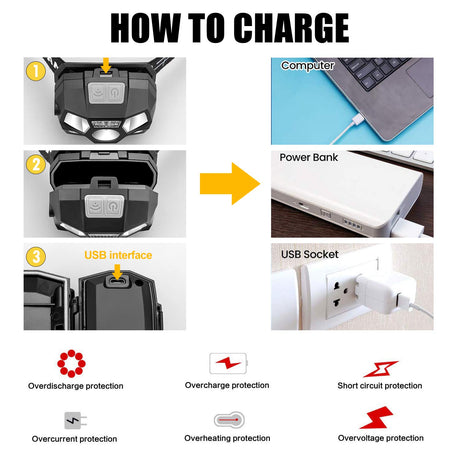 HOW TO CHARGE

1

2

3

USB interface

Computer

Power Bank

USB Socket

Overdischarge protection

Overcharge protection

Short circuit protection

Overcurrent protection

Overheating protection

Overvoltage protection