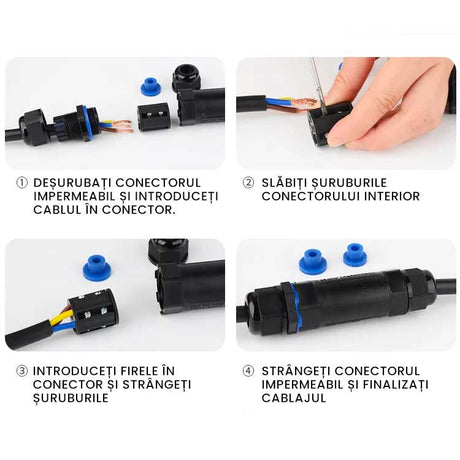 ① DEȘURUBAȚI CONECTORUL IMPERMEABIL ȘI INTRODUCEȚI CABLUL ÎN CONECTOR.

② SLĂBIȚI ȘURUBURILE CONECTORULUI INTERIOR

③ INTRODUCEȚI FIRELE ÎN CONECTOR ȘI STRÂNGEȚI ȘURUBURILE

④ STRÂNGEȚI CONECTORUL IMPERMEABIL ȘI FINALIZAȚI CABLAJUL