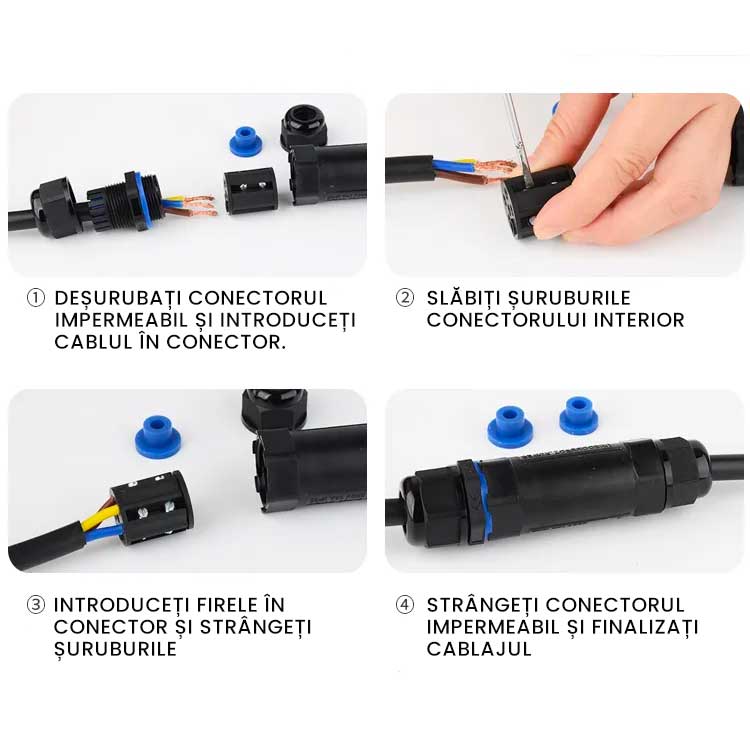 ① DEȘURUBAȚI CONECTORUL IMPERMEABIL ȘI INTRODUCEȚI CABLUL ÎN CONECTOR.

② SLĂBIȚI ȘURUBURILE CONECTORULUI INTERIOR

③ INTRODUCEȚI FIRELE ÎN CONECTOR ȘI STRÂNGEȚI ȘURUBURILE

④ STRÂNGEȚI CONECTORUL IMPERMEABIL ȘI FINALIZAȚI CABLAJUL