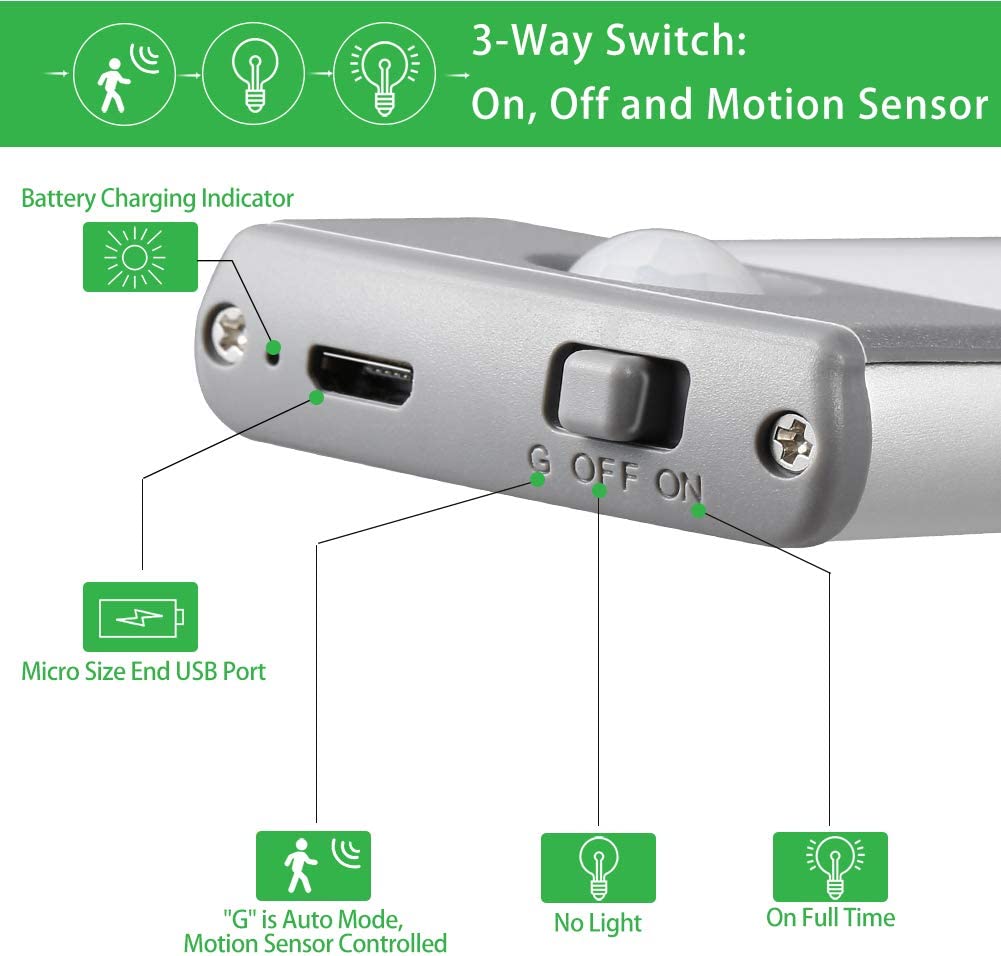 3-Way Switch:
On, Off and Motion Sensor

Battery Charging Indicator

G OFF ON

Micro Size End USB Port

"G" is Auto Mode, Motion Sensor Controlled

No Light

On Full Time