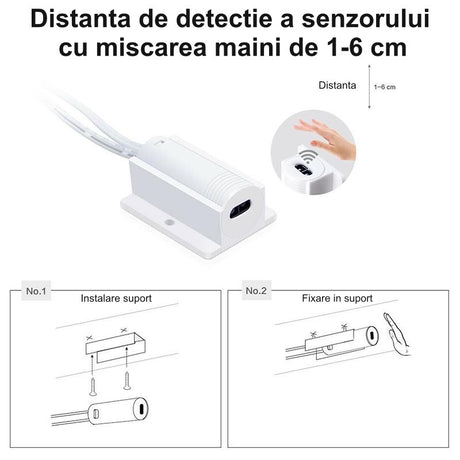 Distanta de detectie a senzorului cu miscarea maini de 1-6 cm

Distanta

1~6 cm

No.1

Instalare suport

No.2

Fixare in suport