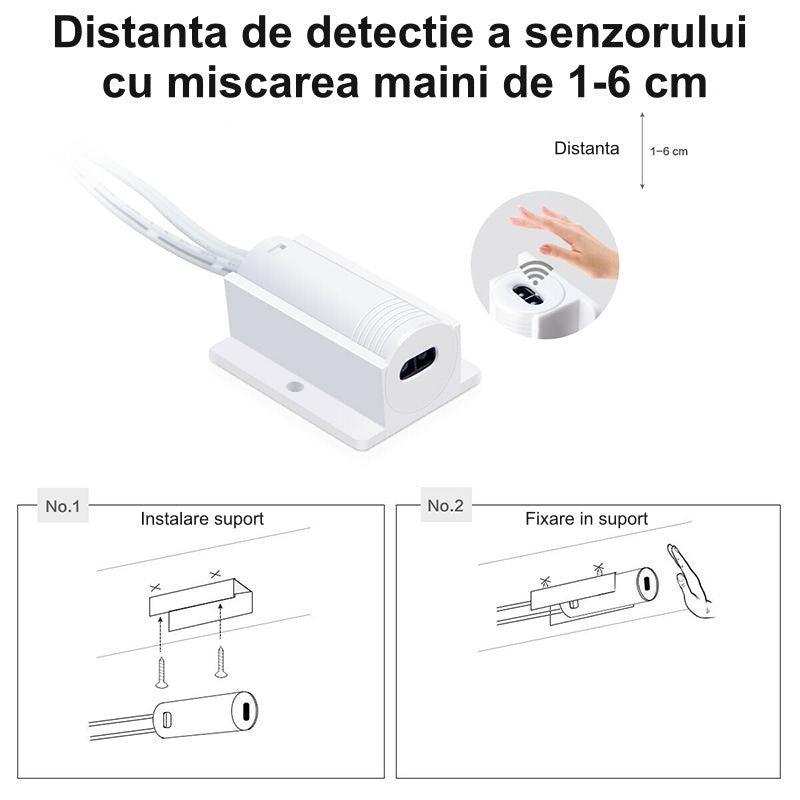 Distanta de detectie a senzorului cu miscarea maini de 1-6 cm

Distanta

1~6 cm

No.1

Instalare suport

No.2

Fixare in suport