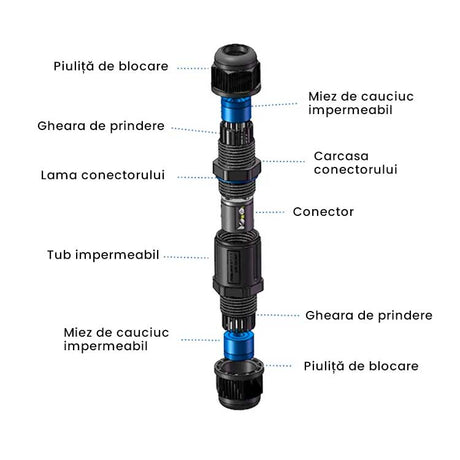 Piuliță de blocare

Miez de cauciuc impermeabil

Gheara de prindere

Carcasa conectorului

Lama conectorului

Conector

Tub impermeabil

Gheara de prindere

Miez de cauciuc impermeabil

Piuliță de blocare