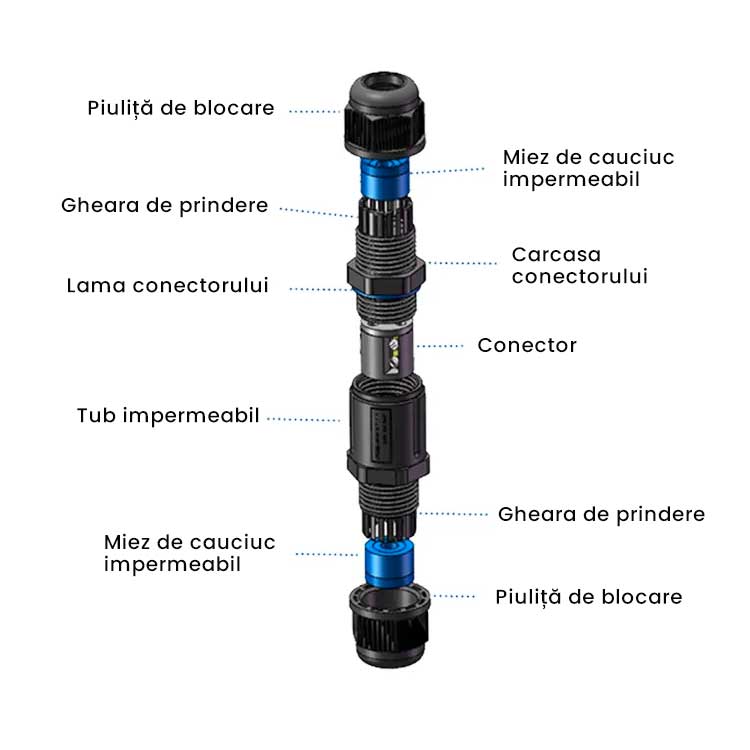 Piuliță de blocare

Miez de cauciuc impermeabil

Gheara de prindere

Carcasa conectorului

Lama conectorului

Conector

Tub impermeabil

Gheara de prindere

Miez de cauciuc impermeabil

Piuliță de blocare