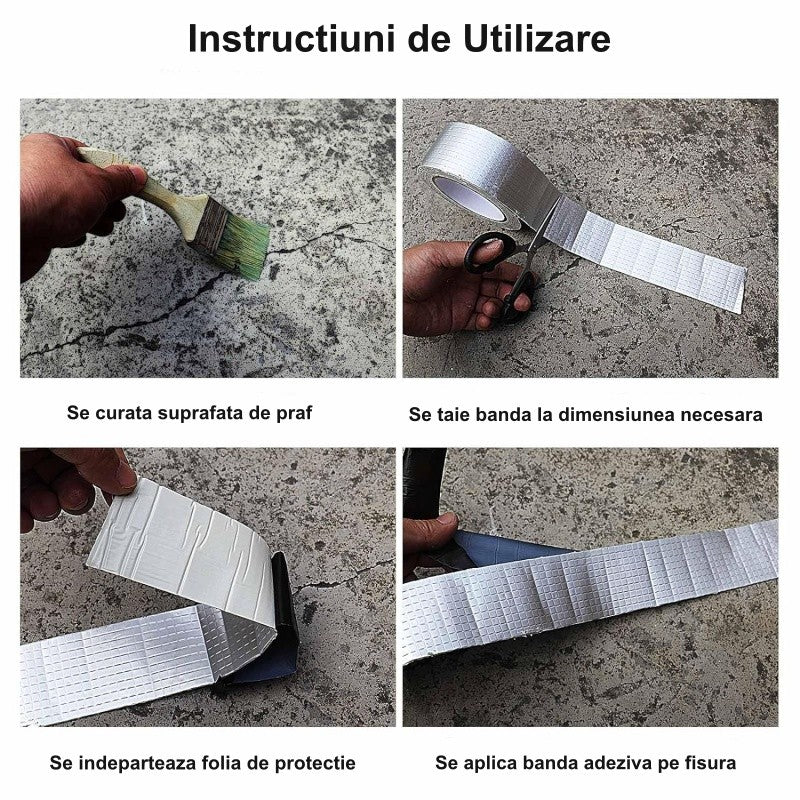 Instructiuni de Utilizare

Se curata suprafata de praf

Se taie banda la dimensiunea necesara

Se indeparteaza folia de protectie

Se aplica banda adeziva pe fisura